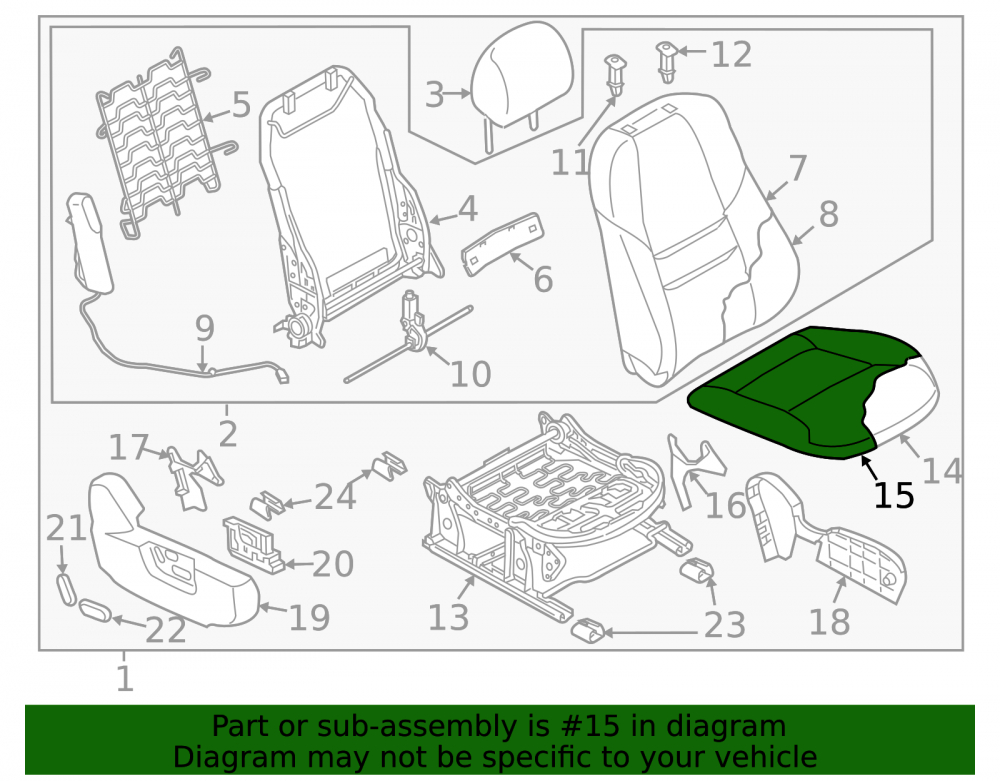 5
3
12
11
7
8
4
6
9
10
2
17
24
16
15
14
21
20
19
22
13
23
18
1

Part or sub-assembly is #15 in diagram
Diagram may not be specific to your vehicle