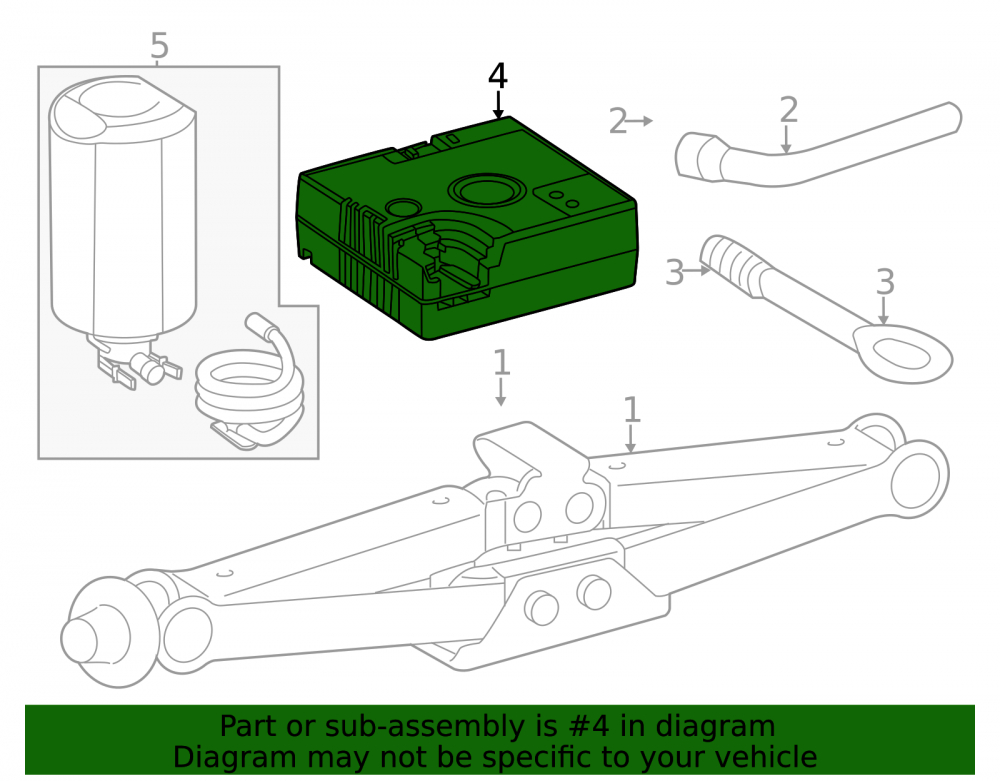 5
4
2
2
3
3
1
1

Part or sub-assembly is #4 in diagram
Diagram may not be specific to your vehicle