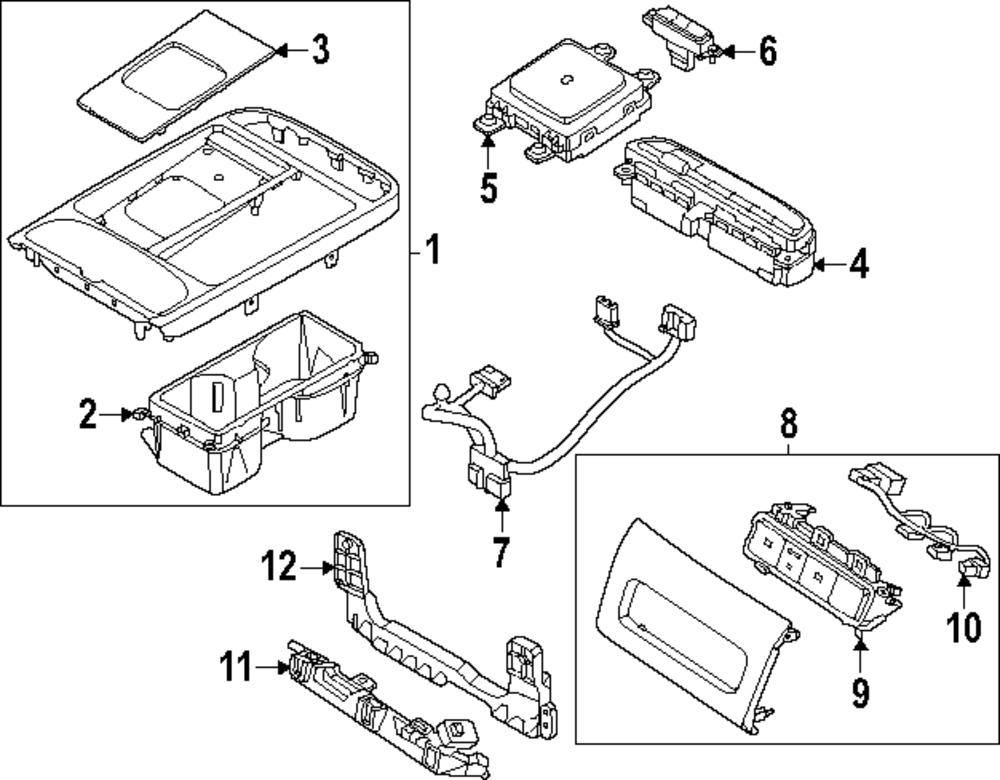 3
6
5
1
4
2
8
7
12
10
11
9