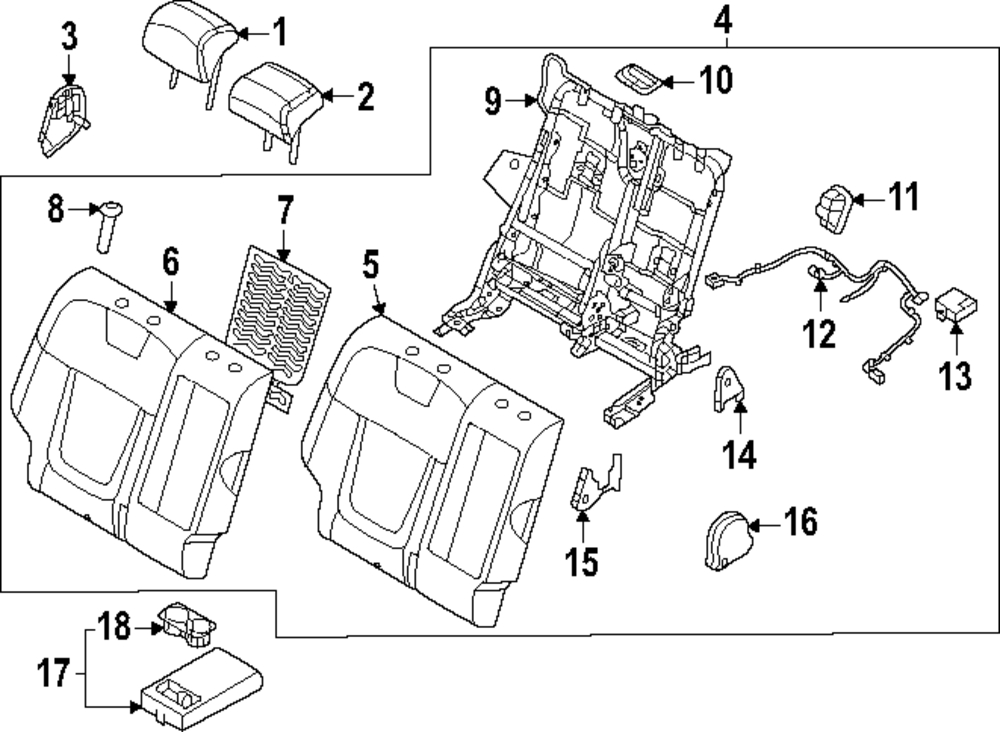 3
1
2
4
9
10
8
7
6
5
11
12
13
14
15
16
18
17