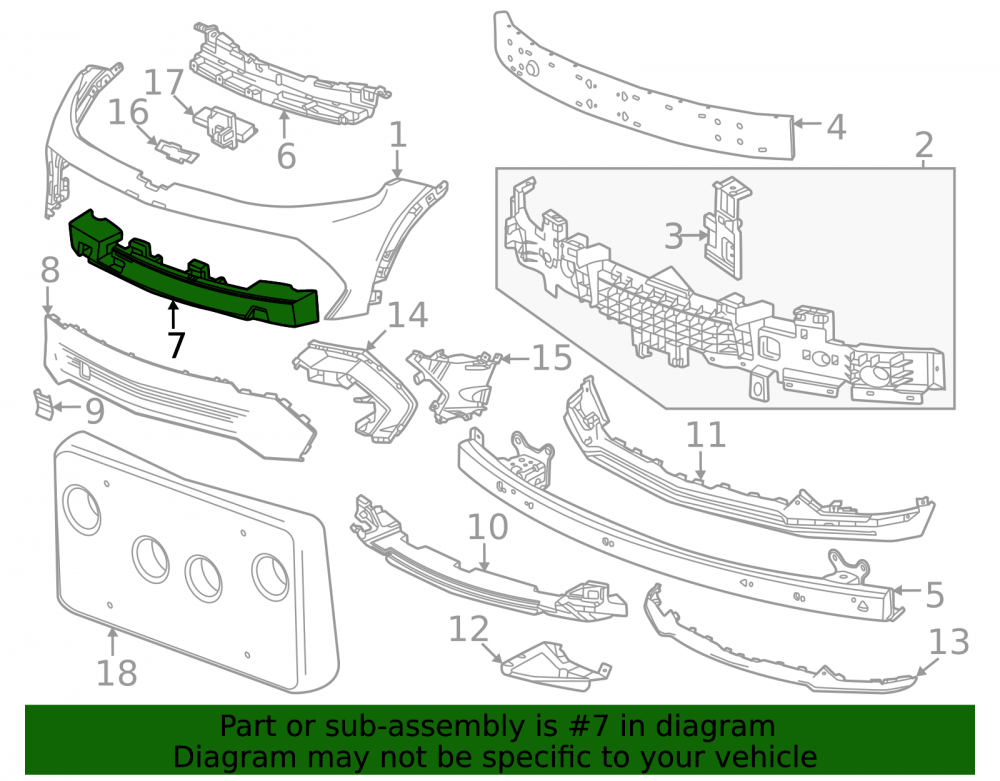 17
16
6
1
4
2
3
8
7
14
15
9
11
10
5
12
13
18

Part or sub-assembly is #7 in diagram
Diagram may not be specific to your vehicle