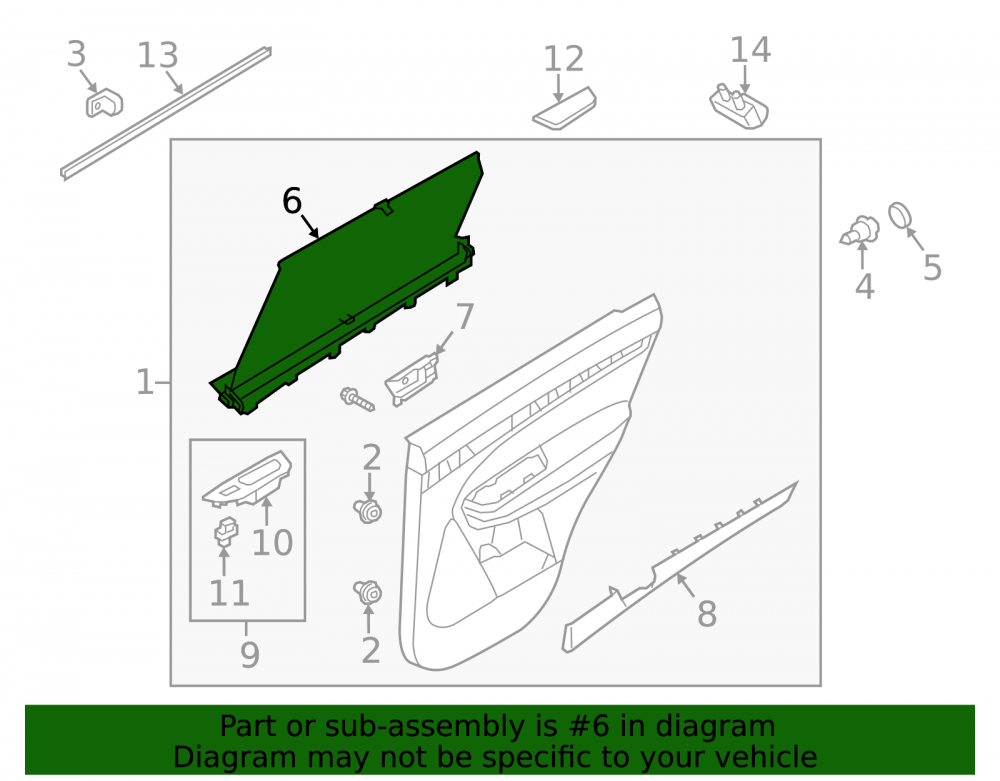 3
13
12
14
6
4
5
7
1
2
10
11
9
2
8

Part or sub-assembly is #6 in diagram
Diagram may not be specific to your vehicle