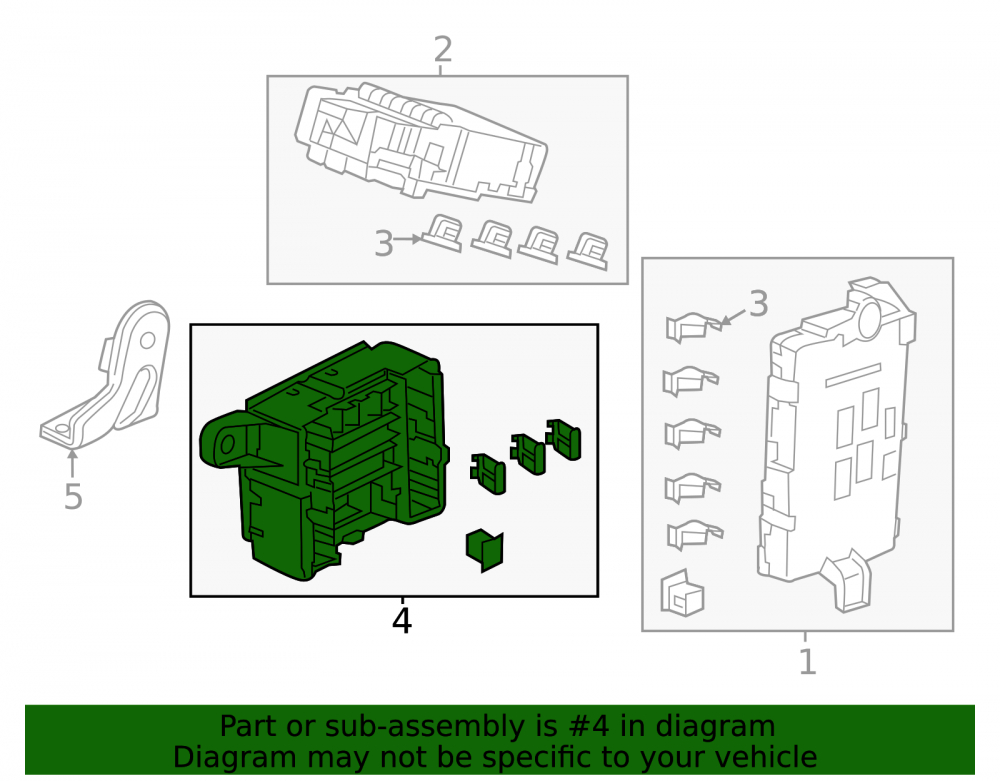 2

3

3

5

4

1

Part or sub-assembly is #4 in diagram
Diagram may not be specific to your vehicle