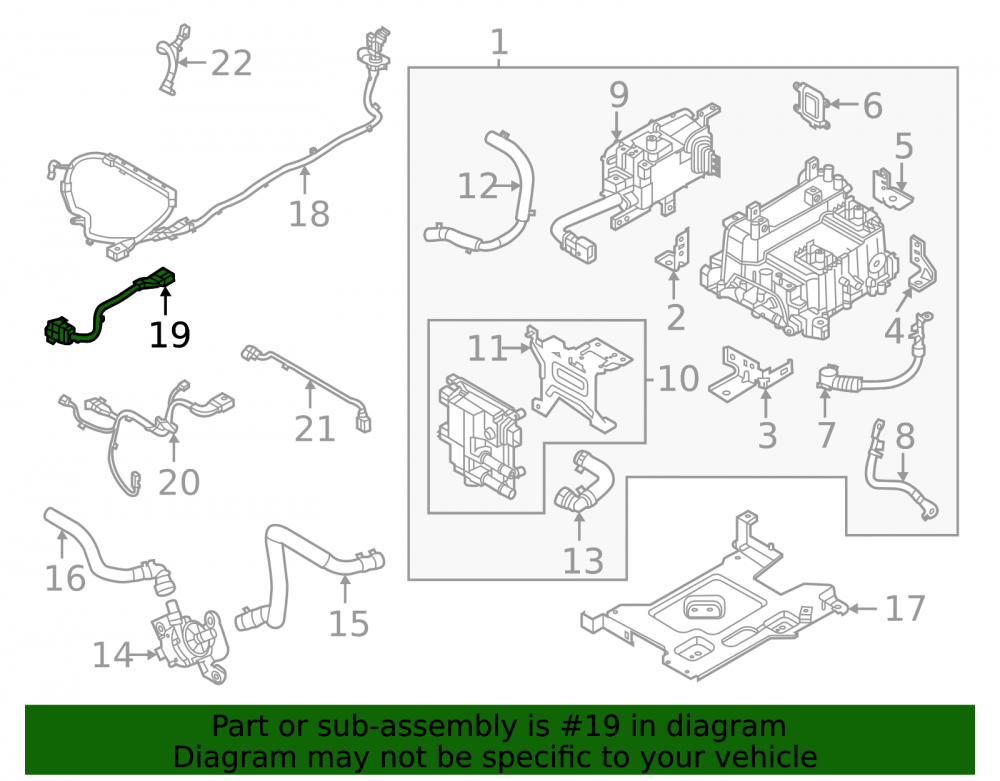 22
1
9
6
5
12
18
2
4
19
11
10
3
7
8
21
20
13
16
15
17
14

Part or sub-assembly is #19 in diagram
Diagram may not be specific to your vehicle