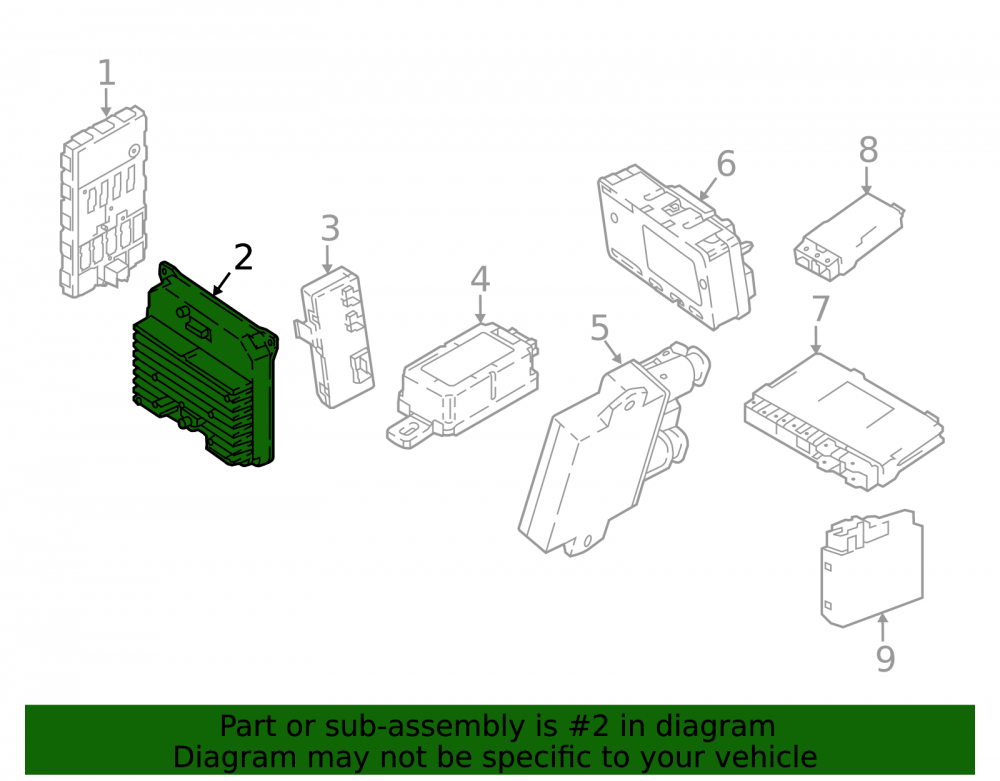 1
2
3
4
5
6
8
7
9

Part or sub-assembly is #2 in diagram
Diagram may not be specific to your vehicle