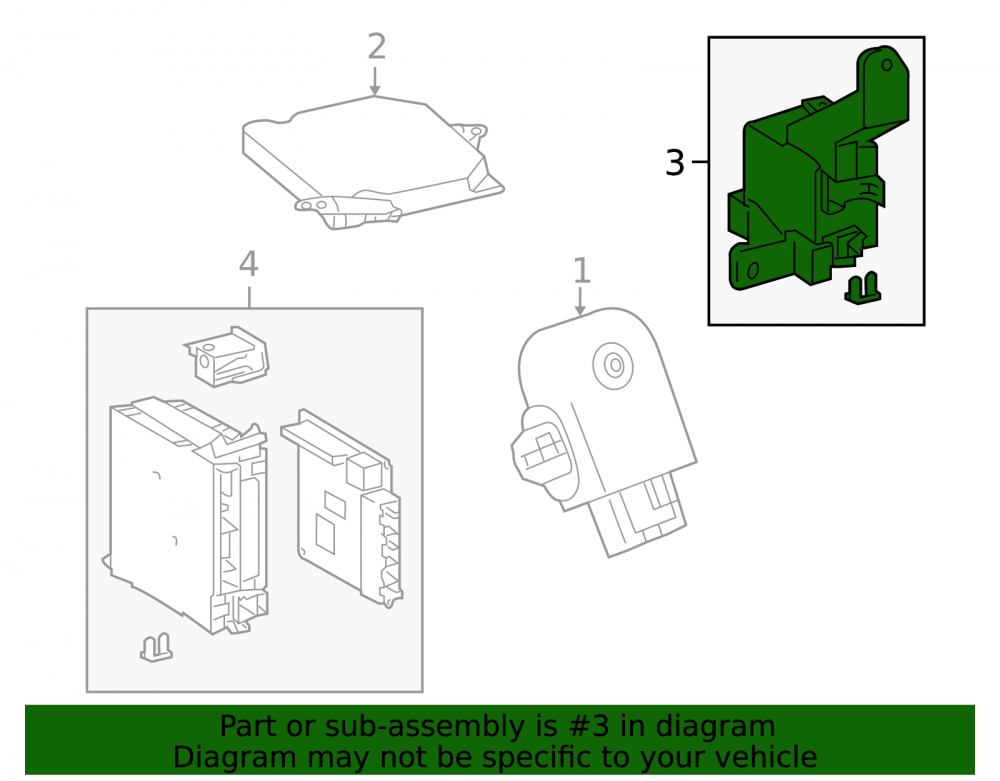 2

3

4

1

Part or sub-assembly is #3 in diagram
Diagram may not be specific to your vehicle