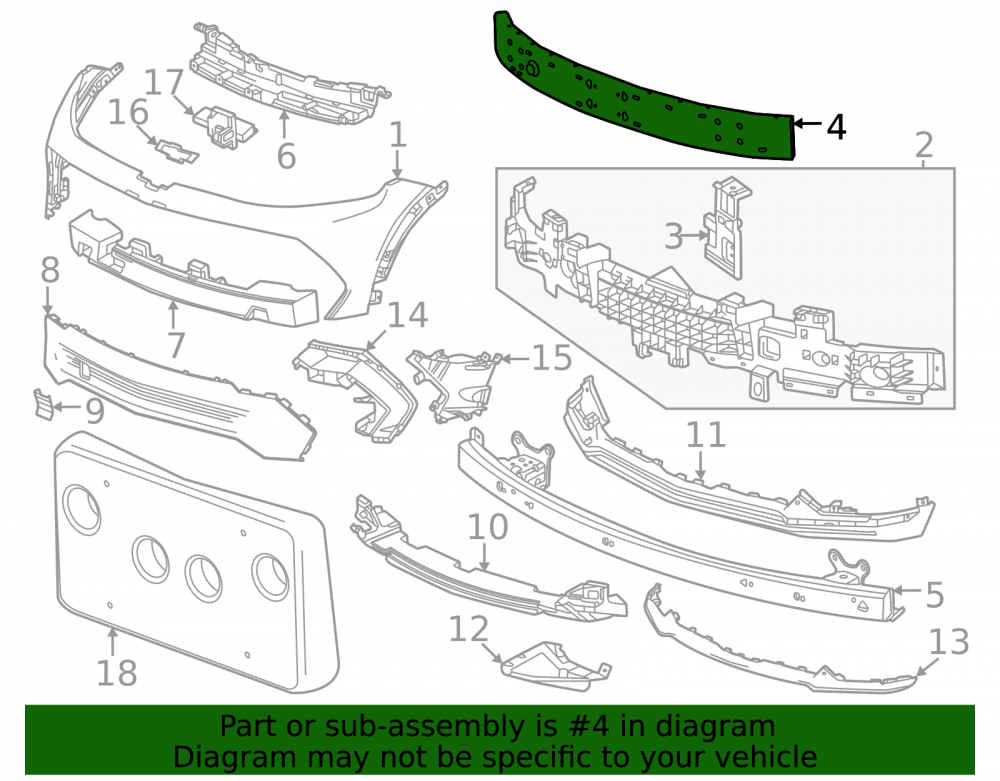 17
16
6
1
4
2
3
8
7
14
15
9
11
10
5
12
13
18

Part or sub-assembly is #4 in diagram
Diagram may not be specific to your vehicle