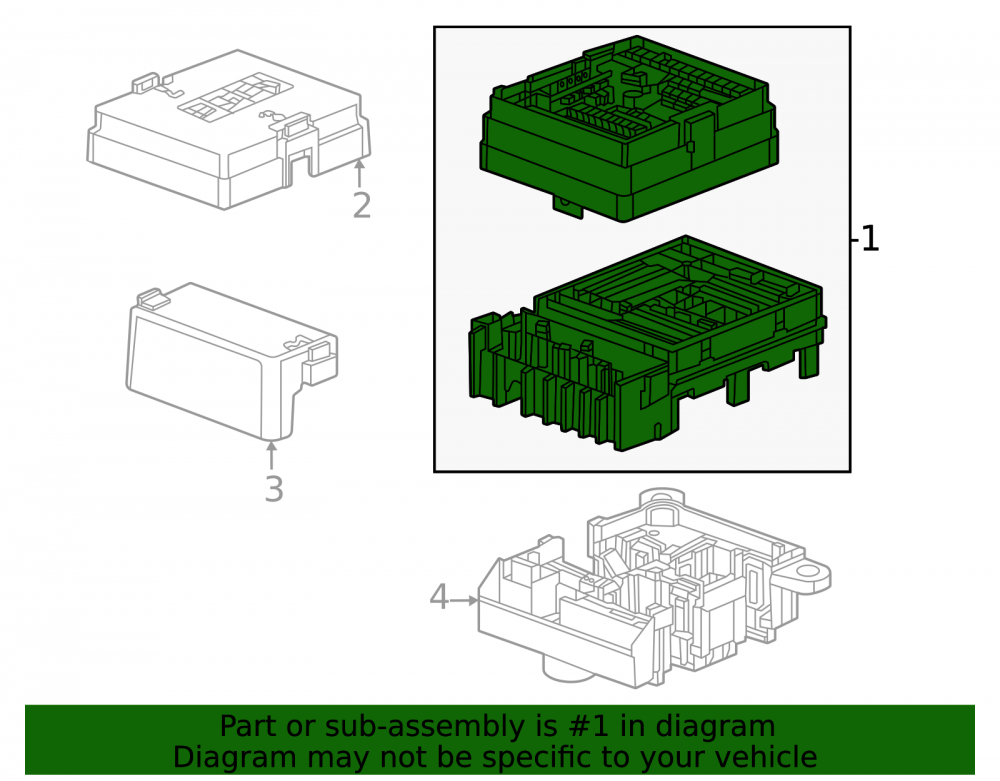 2

1

3

4

Part or sub-assembly is #1 in diagram
Diagram may not be specific to your vehicle