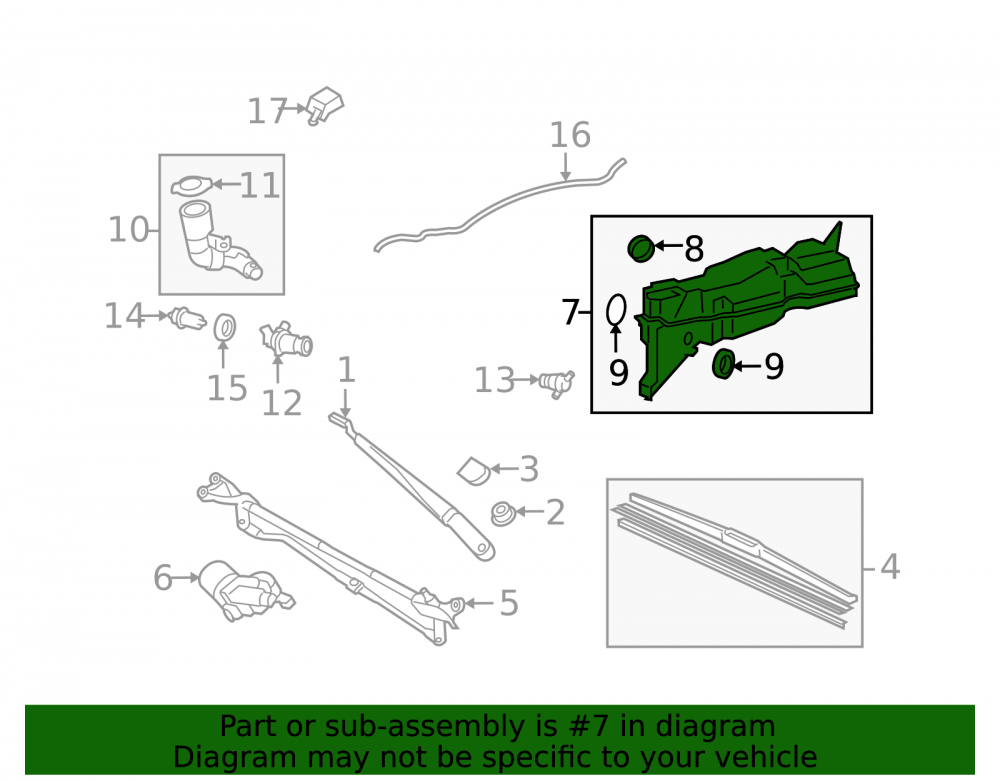 17
16
11
10
8
7
9
9
14
15
12
1
13
3
2
4
6
5

Part or sub-assembly is #7 in diagram
Diagram may not be specific to your vehicle