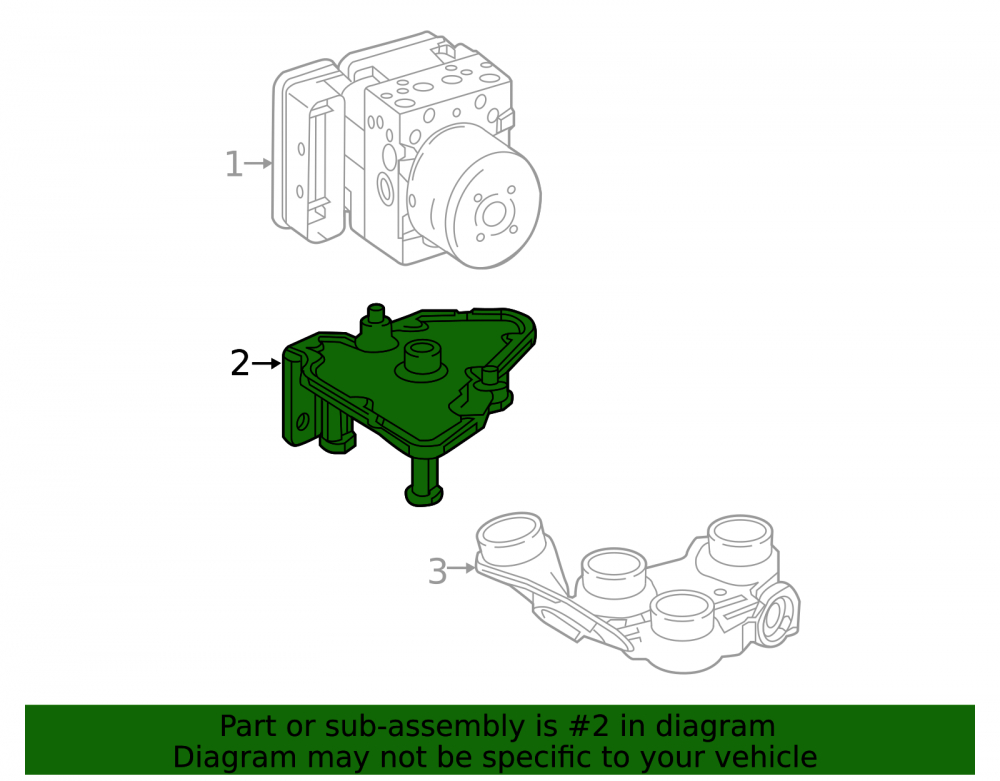 1
2
3
Part or sub-assembly is #2 in diagram
Diagram may not be specific to your vehicle