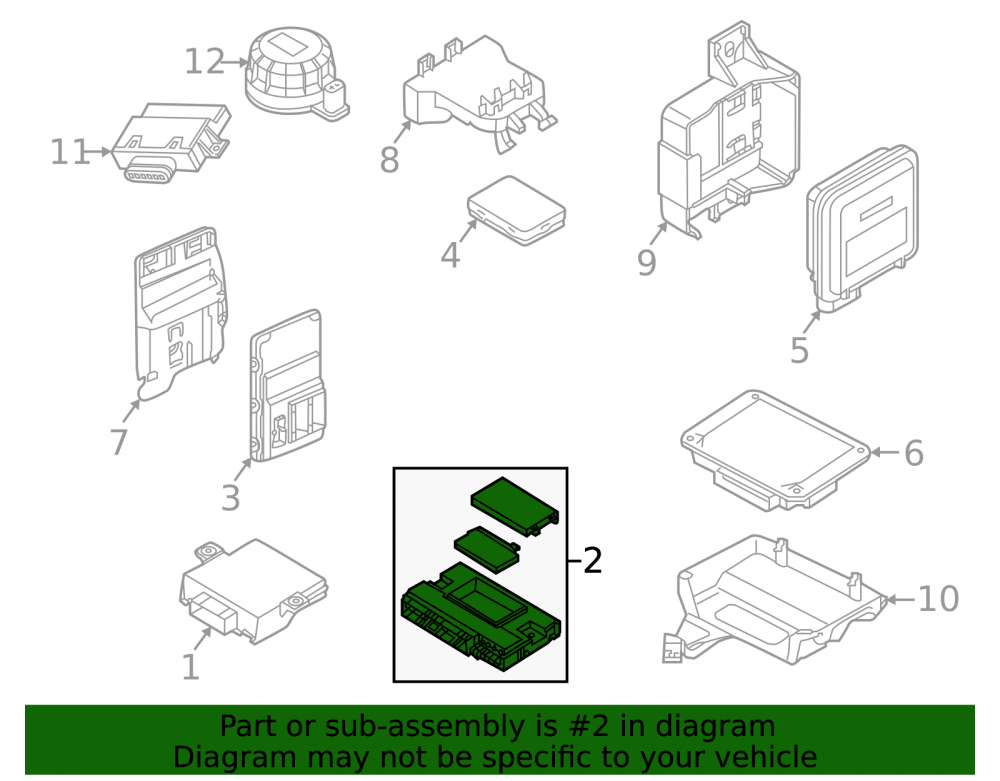 12
11
8
4
9
5
7
3
6
2
10
1

Part or sub-assembly is #2 in diagram
Diagram may not be specific to your vehicle