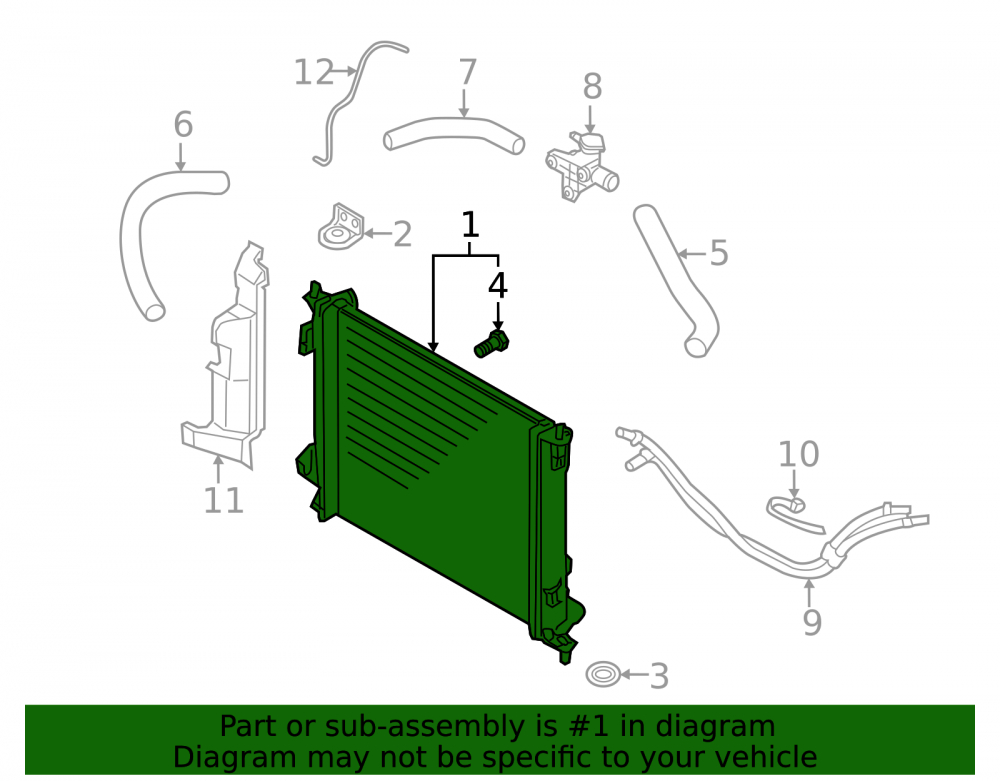 12
7
8
6
2
1
4
5
11
10
9
3

Part or sub-assembly is #1 in diagram
Diagram may not be specific to your vehicle