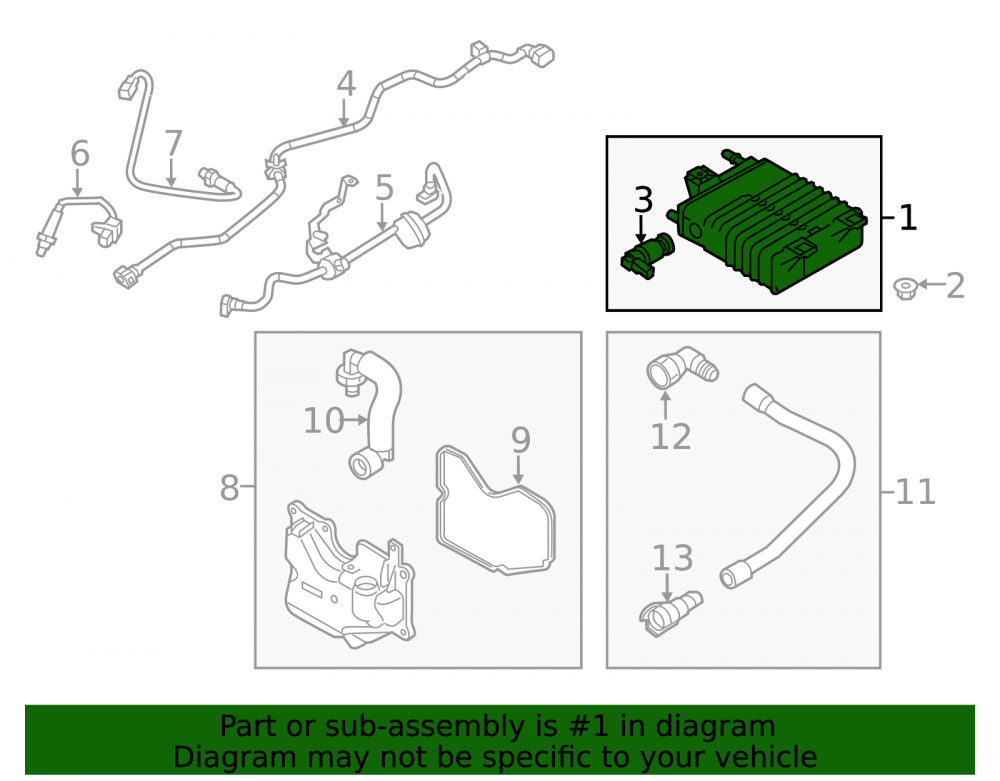 4
7
6
5
3
1
2
10
9
8
12
11
13

Part or sub-assembly is #1 in diagram
Diagram may not be specific to your vehicle