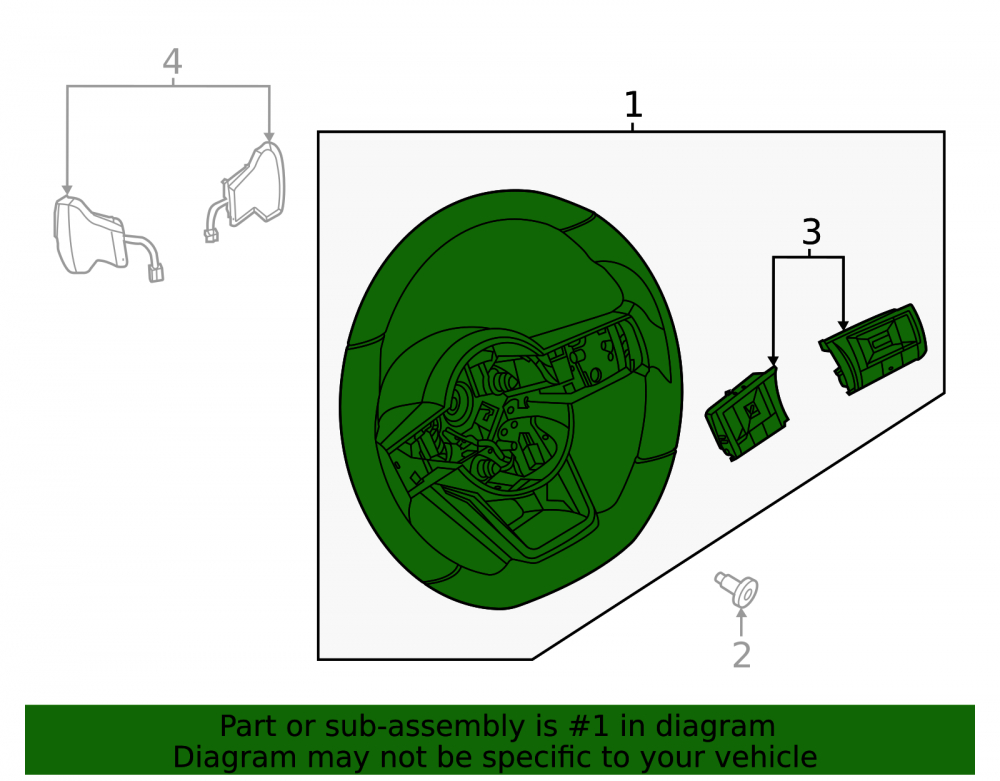 4

1

3

2

Part or sub-assembly is #1 in diagram
Diagram may not be specific to your vehicle