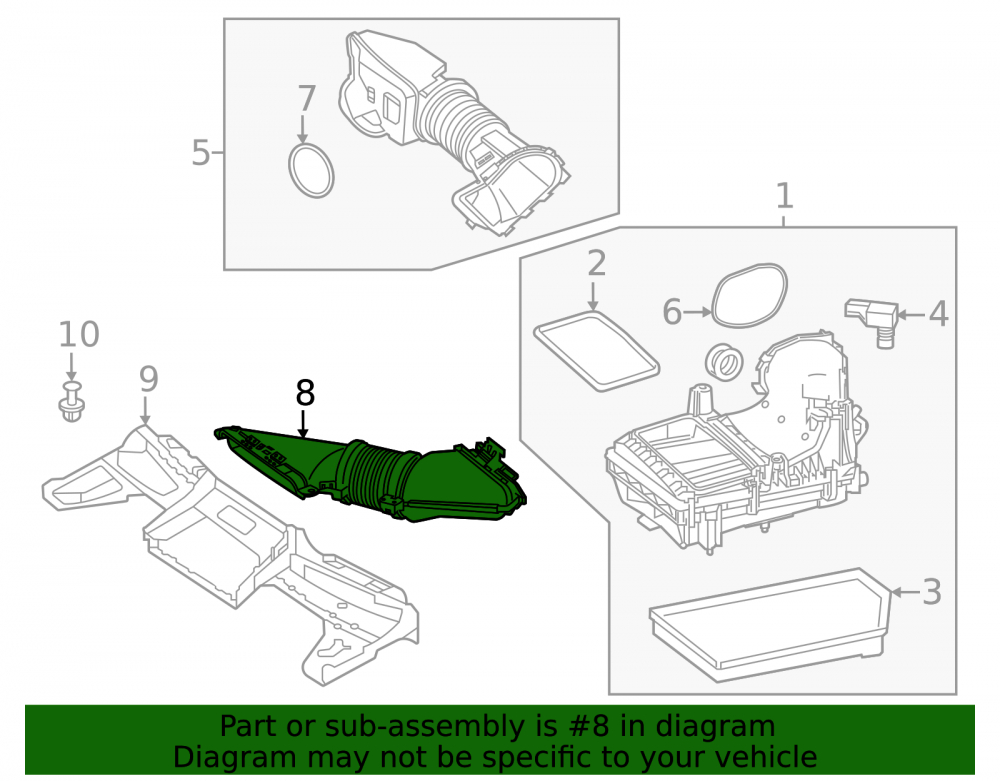 5
7
1
2
6
4
10
9
8
3

Part or sub-assembly is #8 in diagram
Diagram may not be specific to your vehicle