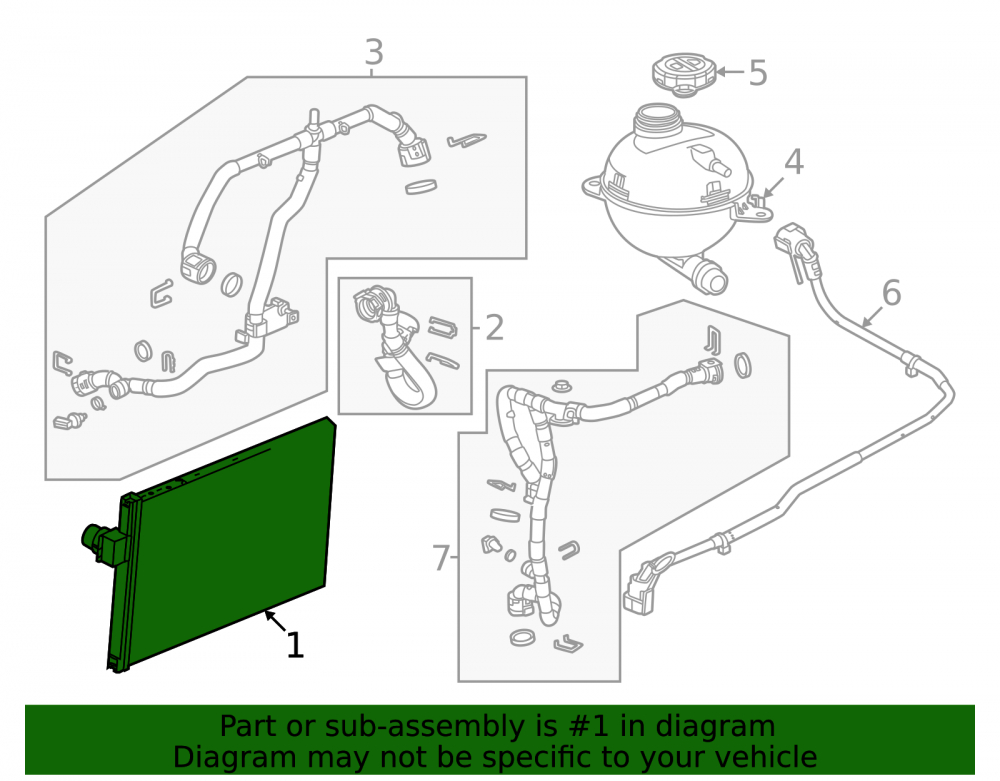 3
5
4
6
2
7
1

Part or sub-assembly is #1 in diagram
Diagram may not be specific to your vehicle