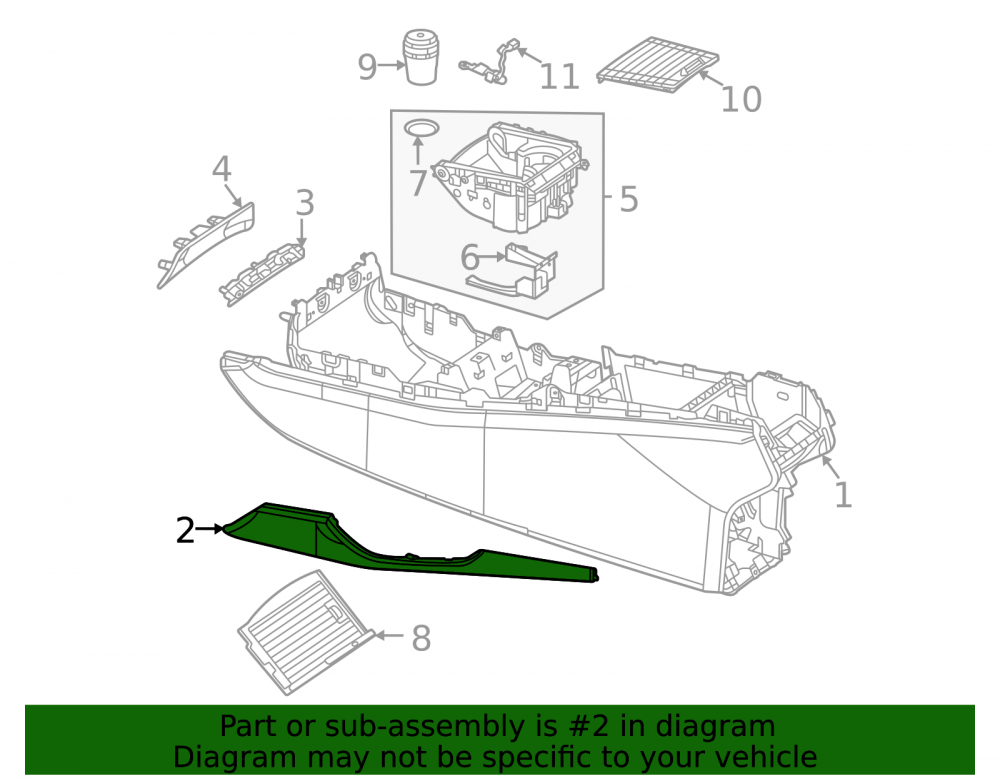 9
11
10
7
5
4
3
6
1
2
8

Part or sub-assembly is #2 in diagram
Diagram may not be specific to your vehicle