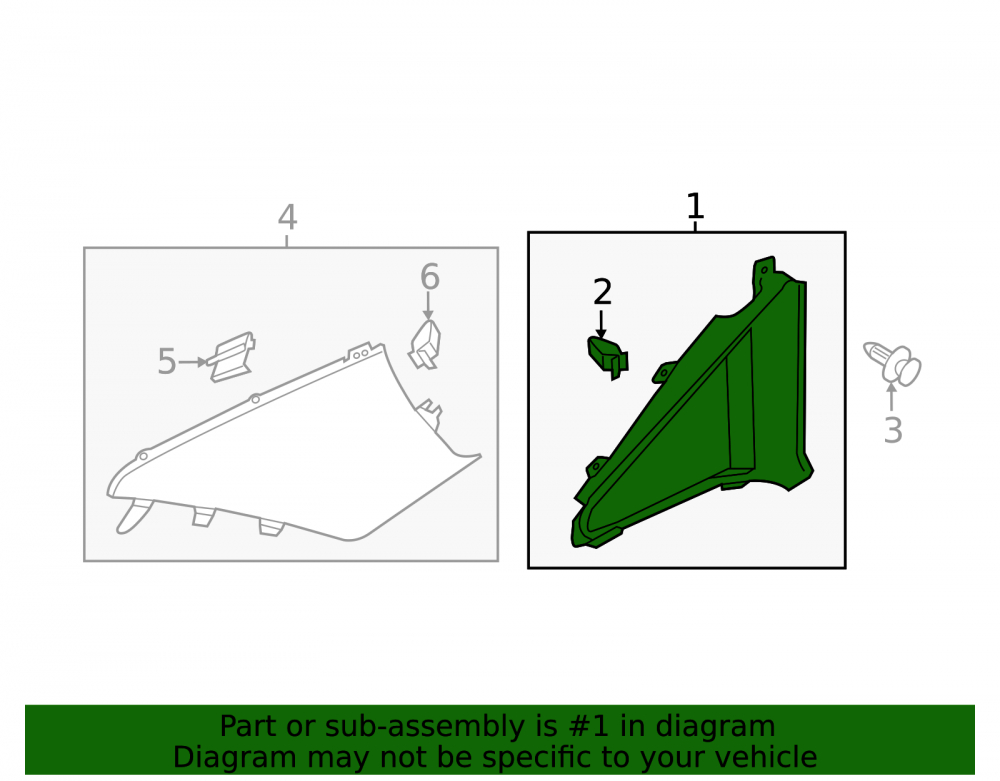 4
6
5
1
2
3

Part or sub-assembly is #1 in diagram
Diagram may not be specific to your vehicle