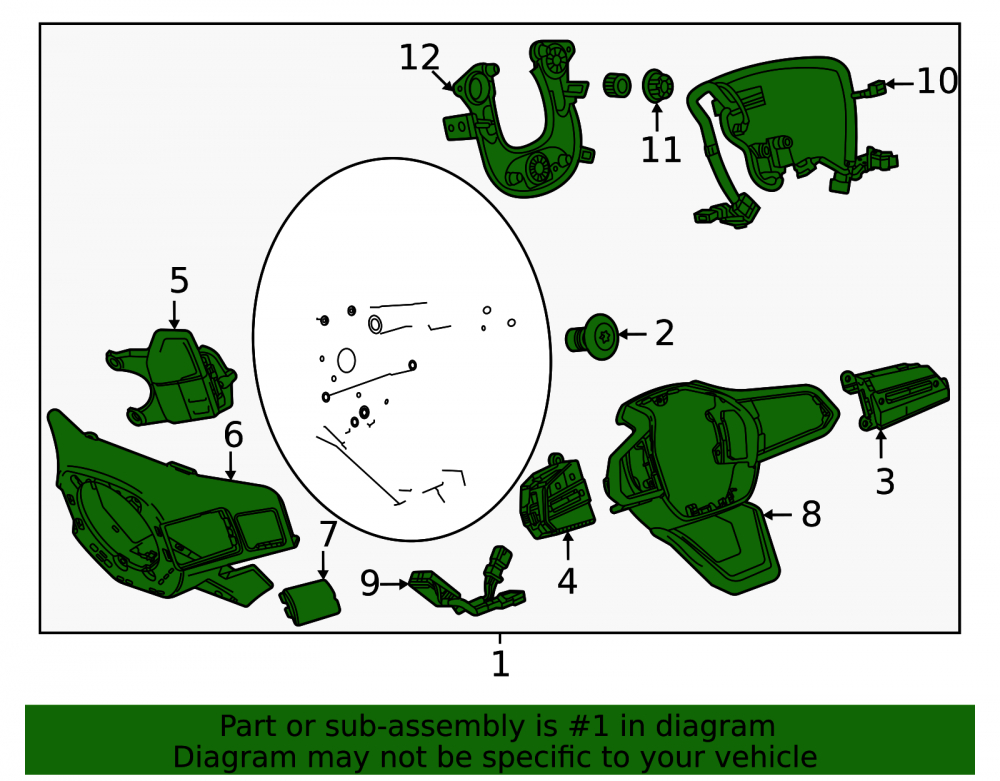 12
11
10
5
2
6
3
8
7
9
4
1

Part or sub-assembly is #1 in diagram
Diagram may not be specific to your vehicle