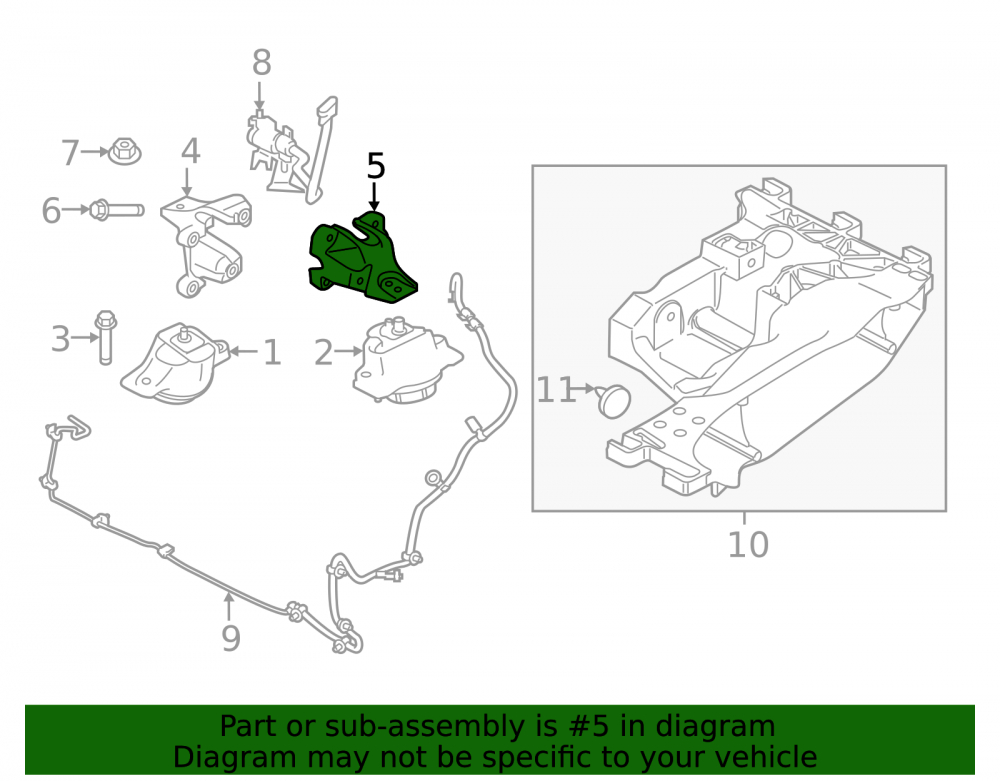 8
7
4
5
6
3
1
2
11
10
9

Part or sub-assembly is #5 in diagram
Diagram may not be specific to your vehicle